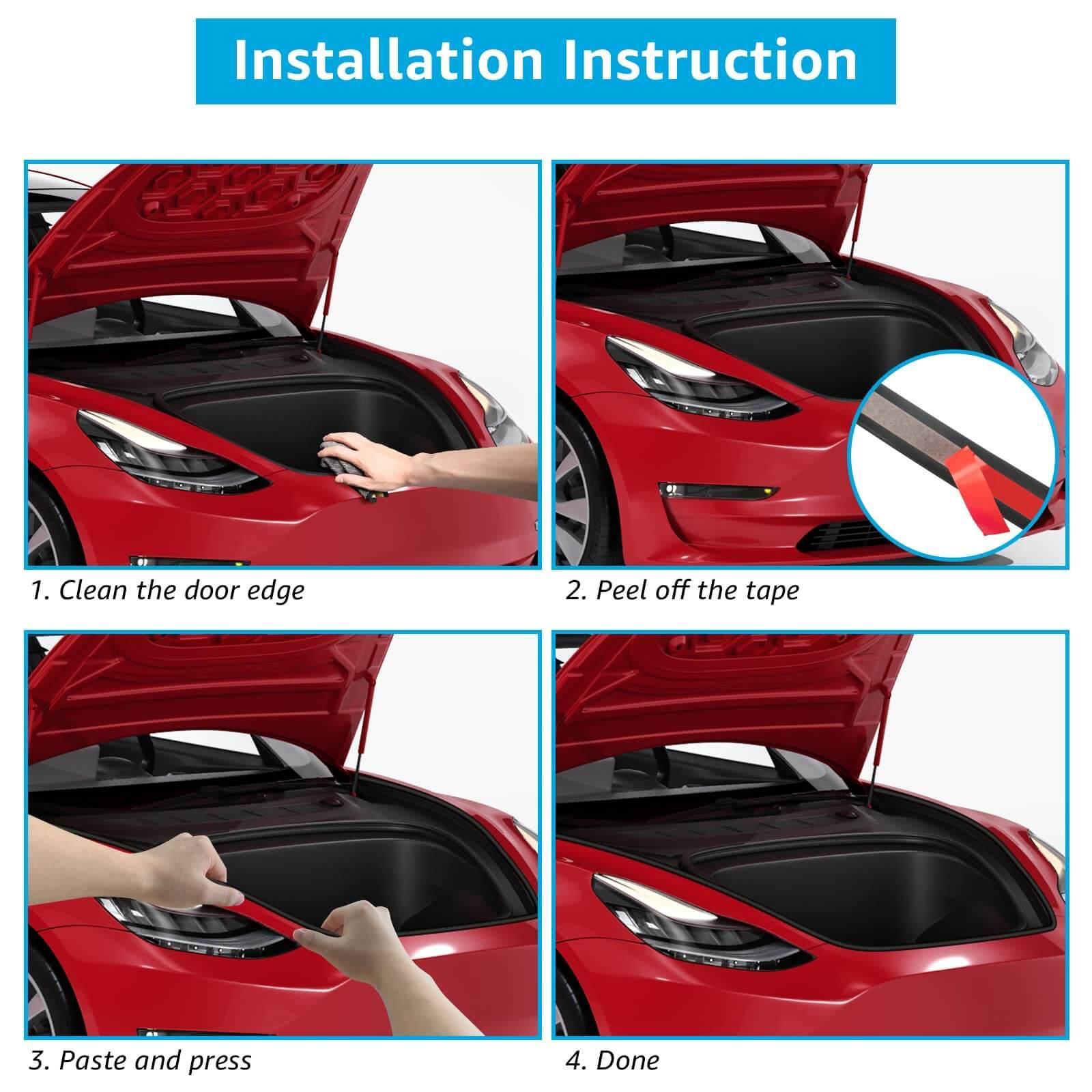 Installation Instruction

1. Clean the door edge

2. Peel off the tape

3. Paste and press

4. Done