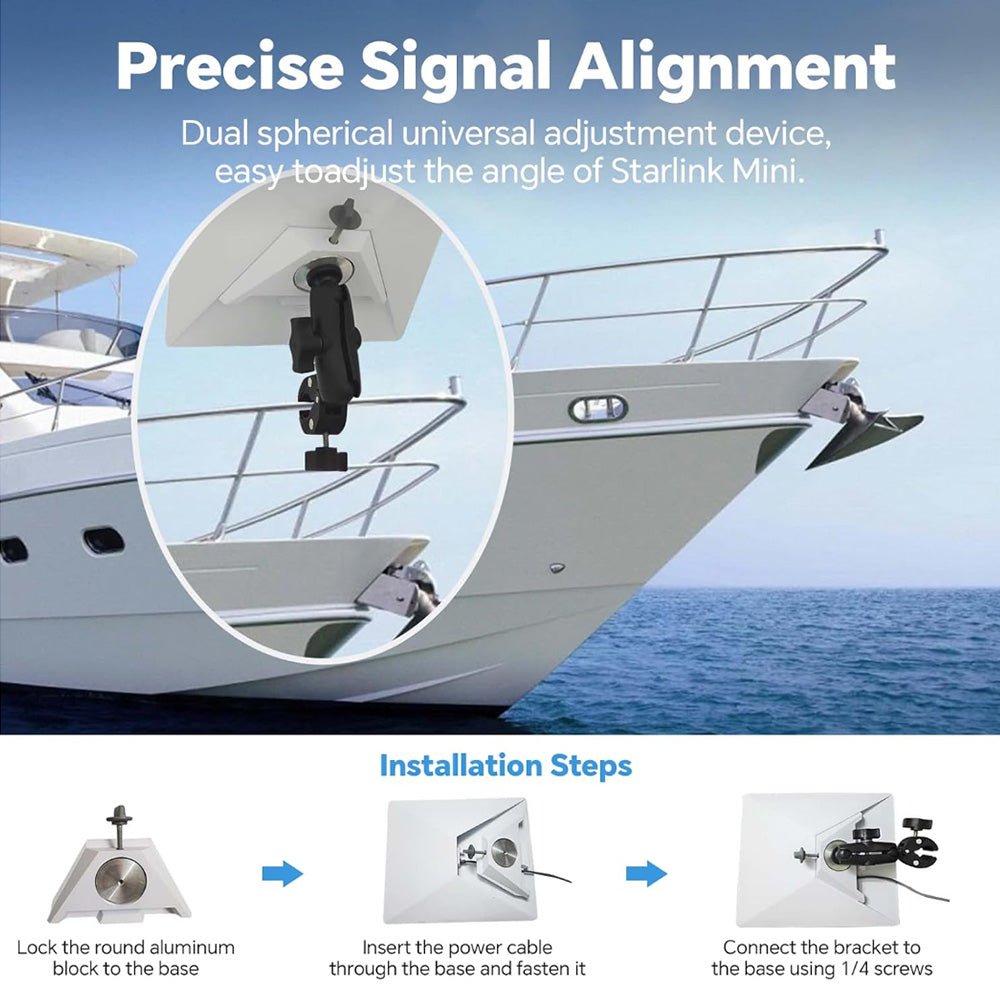 Precise Signal Alignment

Dual spherical universal adjustment device, easy toadjust the angle of Starlink Mini.

Installation Steps

Lock the round aluminum block to the base

Insert the power cable through the base and fasten it

Connect the bracket to the base using 1/4 screws