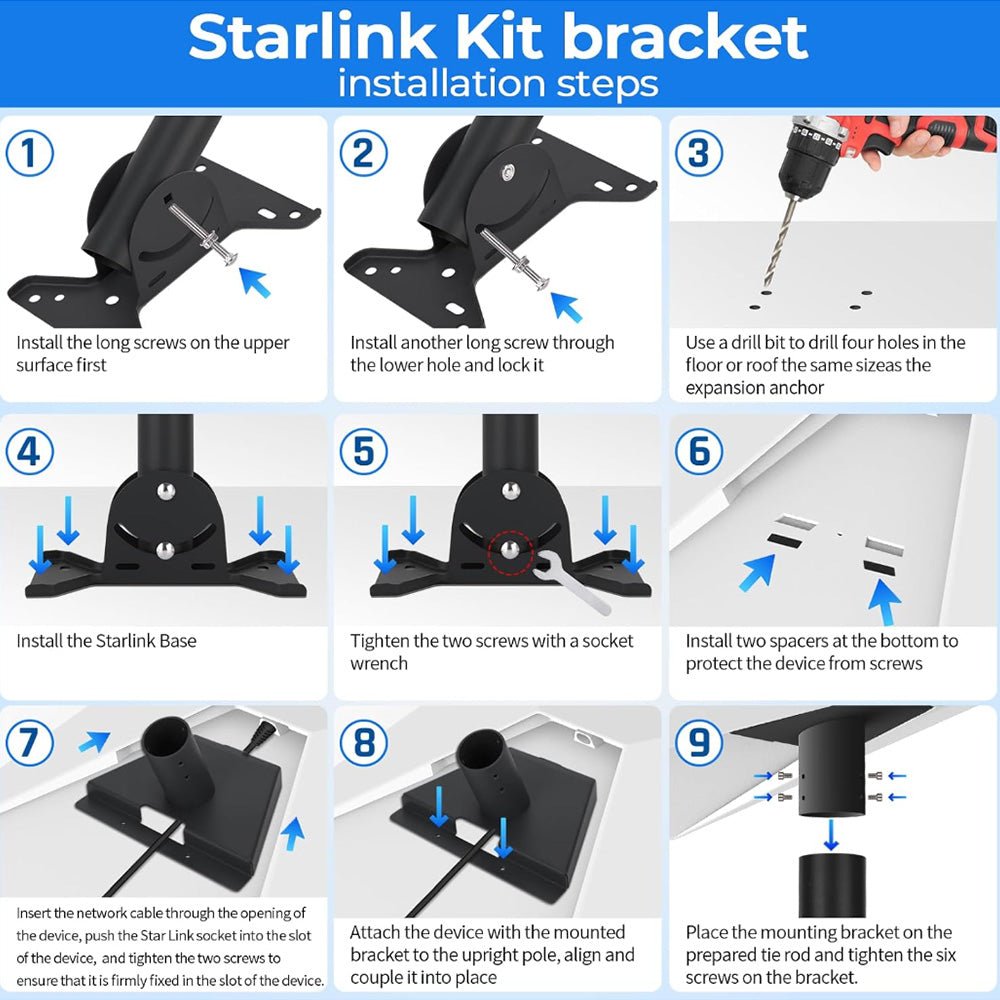 Starlink Kit bracket
installation steps

1
Install the long screws on the upper surface first

2
Install another long screw through the lower hole and lock it

3
Use a drill bit to drill four holes in the floor or roof the same sizeas the expansion anchor

4
Install the Starlink Base

5
Tighten the two screws with a socket wrench

6
Install two spacers at the bottom to protect the device from screws

7
Insert the network cable through the opening of the device, push the Star Link socket into the slot of the device, and tighten the two screws to ensure that it is firmly fixed in the slot of the device.

8
Attach the device with the mounted bracket to the upright pole, align and couple it into place

9
Place the mounting bracket on the prepared tie rod and tighten the six screws on the bracket.