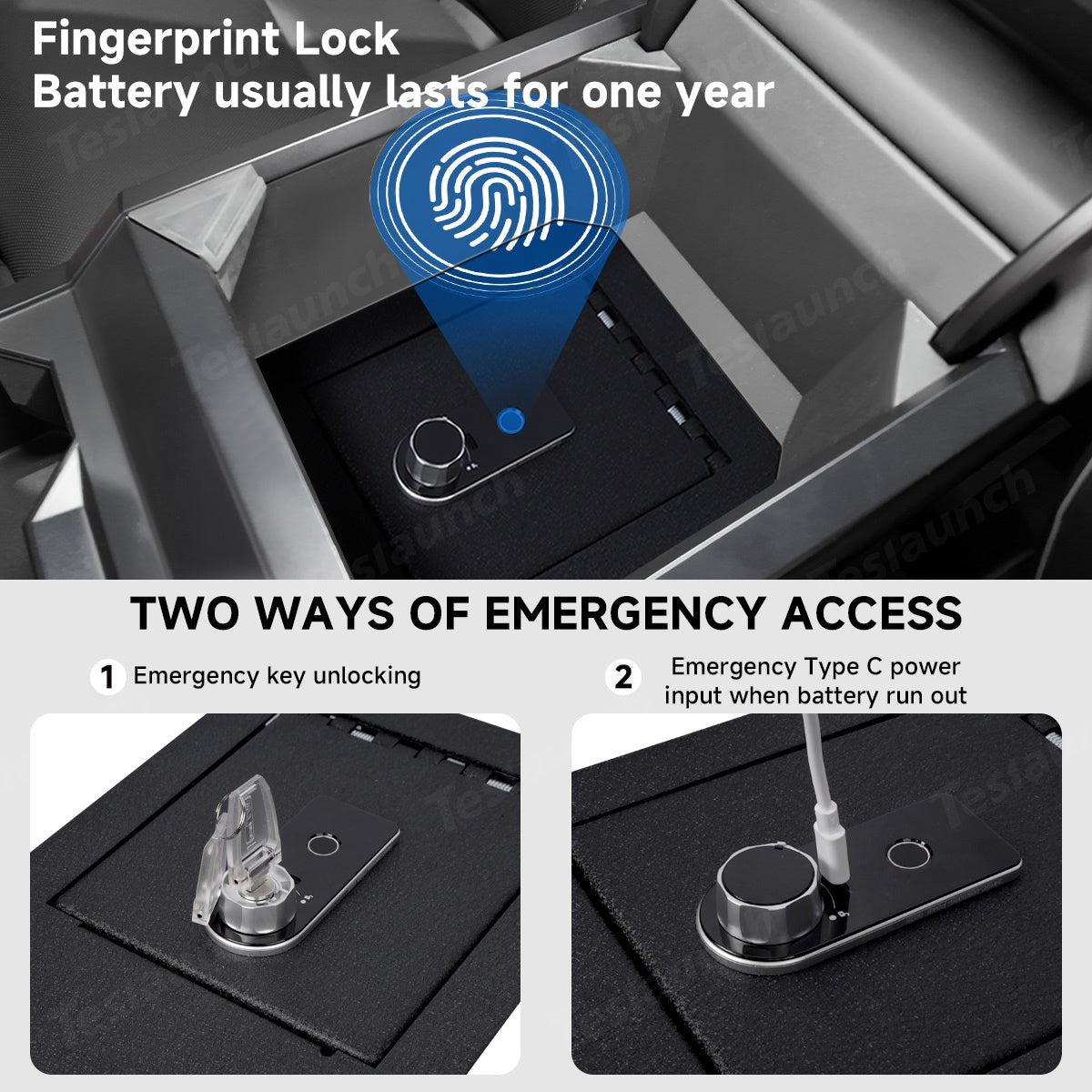 Fingerprint Lock
Battery usually lasts for one year

Teslaunch

TWO WAYS OF EMERGENCY ACCESS

1 Emergency key unlocking

2 Emergency Type C power input when battery run out