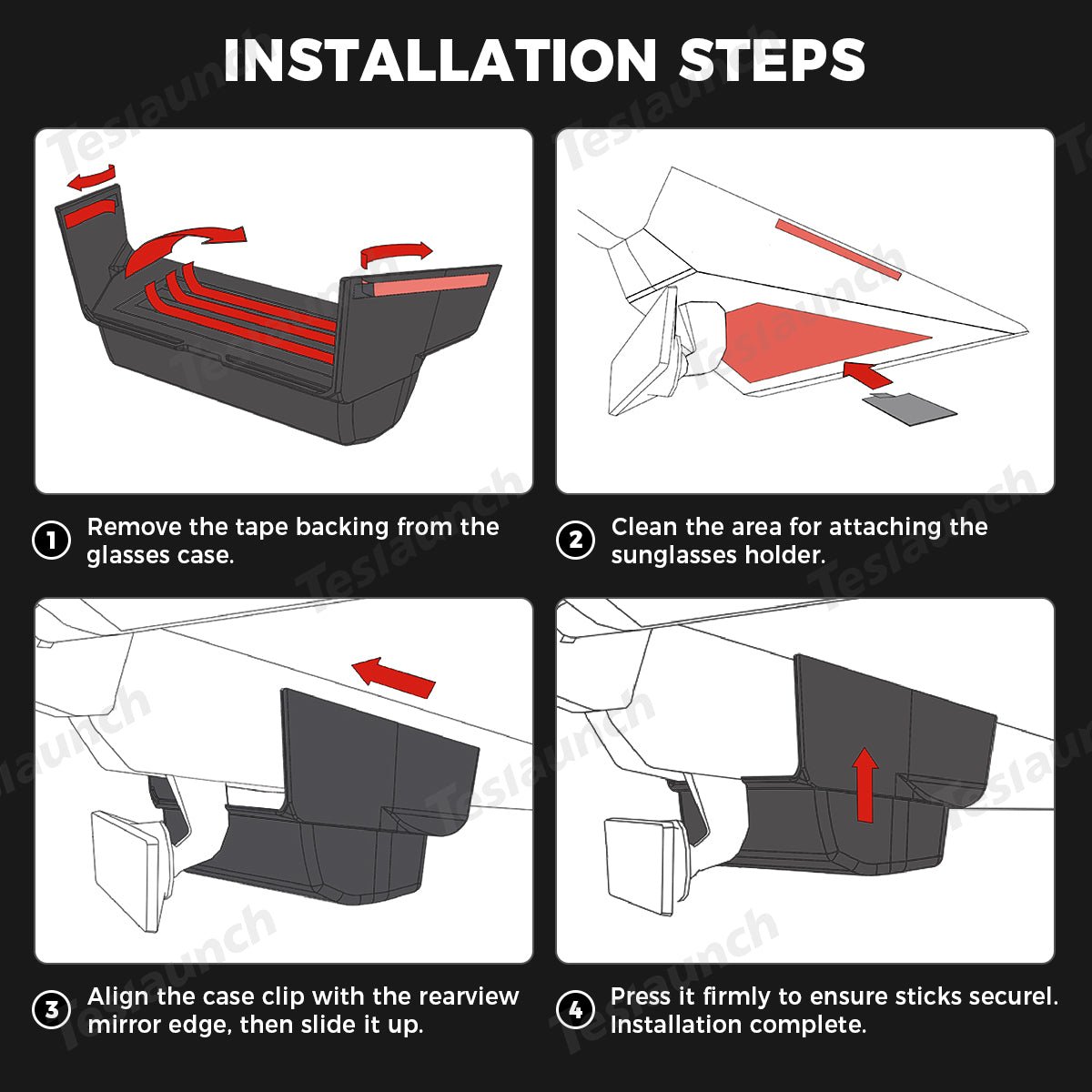 INSTALLATION STEPS

Teslaunch

1 Remove the tape backing from the glasses case.

2 Clean the area for attaching the sunglasses holder.

3 Align the case clip with the rearview mirror edge, then slide it up.

4 Press it firmly to ensure sticks securel. Installation complete.