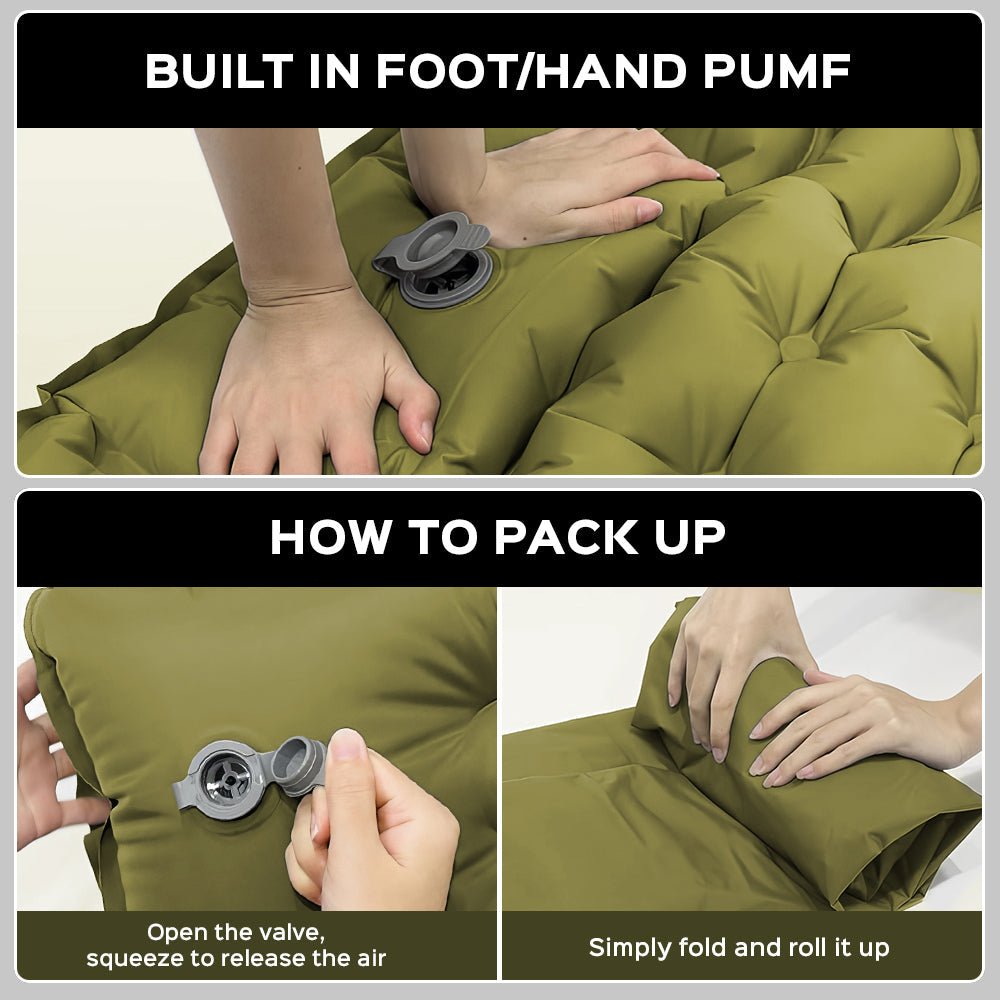 BUILT IN FOOT/HAND PUMF

HOW TO PACK UP

Open the valve, squeeze to release the air

Simply fold and roll it up