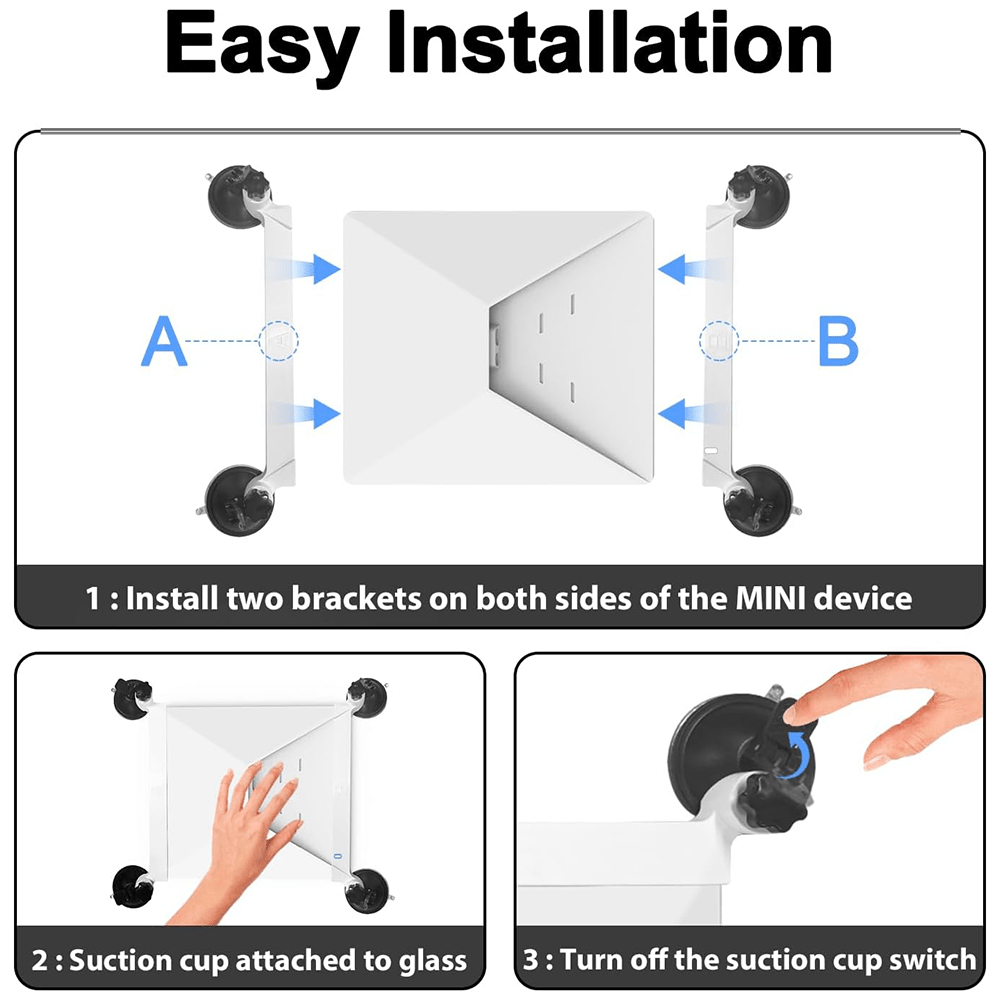 Easy Installation

A

B

1 : Install two brackets on both sides of the MINI device

2 : Suction cup attached to glass

3 : Turn off the suction cup switch