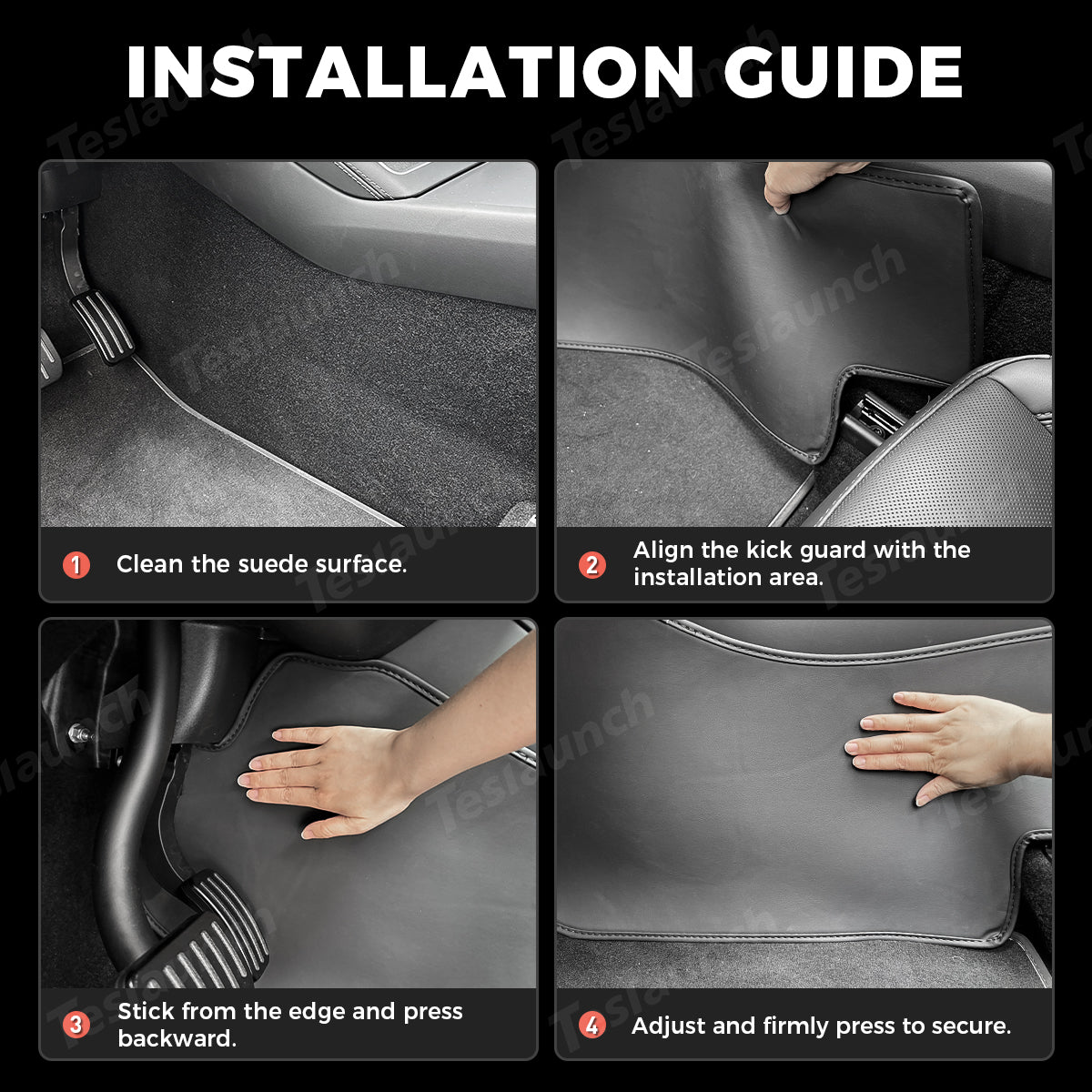 INSTALLATION GUIDE

1 Clean the suede surface.

2 Align the kick guard with the installation area.

3 Stick from the edge and press backward.

4 Adjust and firmly press to secure.

Teslaunch