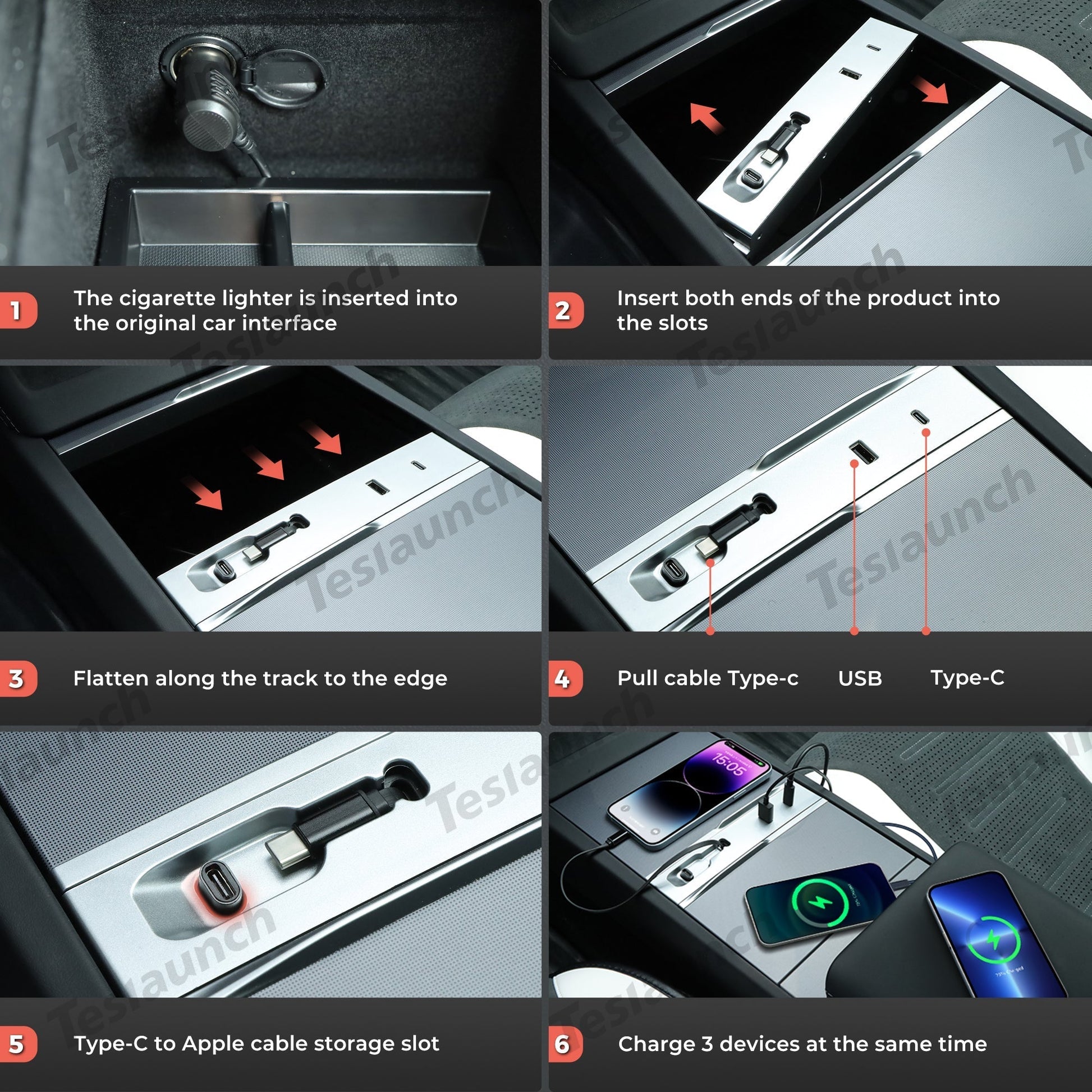 1 The cigarette lighter is inserted into the original car interface

2 Insert both ends of the product into the slots

3 Flatten along the track to the edge

4 Pull cable Type-c USB Type-C

5 Type-C to Apple cable storage slot

6 Charge 3 devices at the same time

15:05

Teslaunch