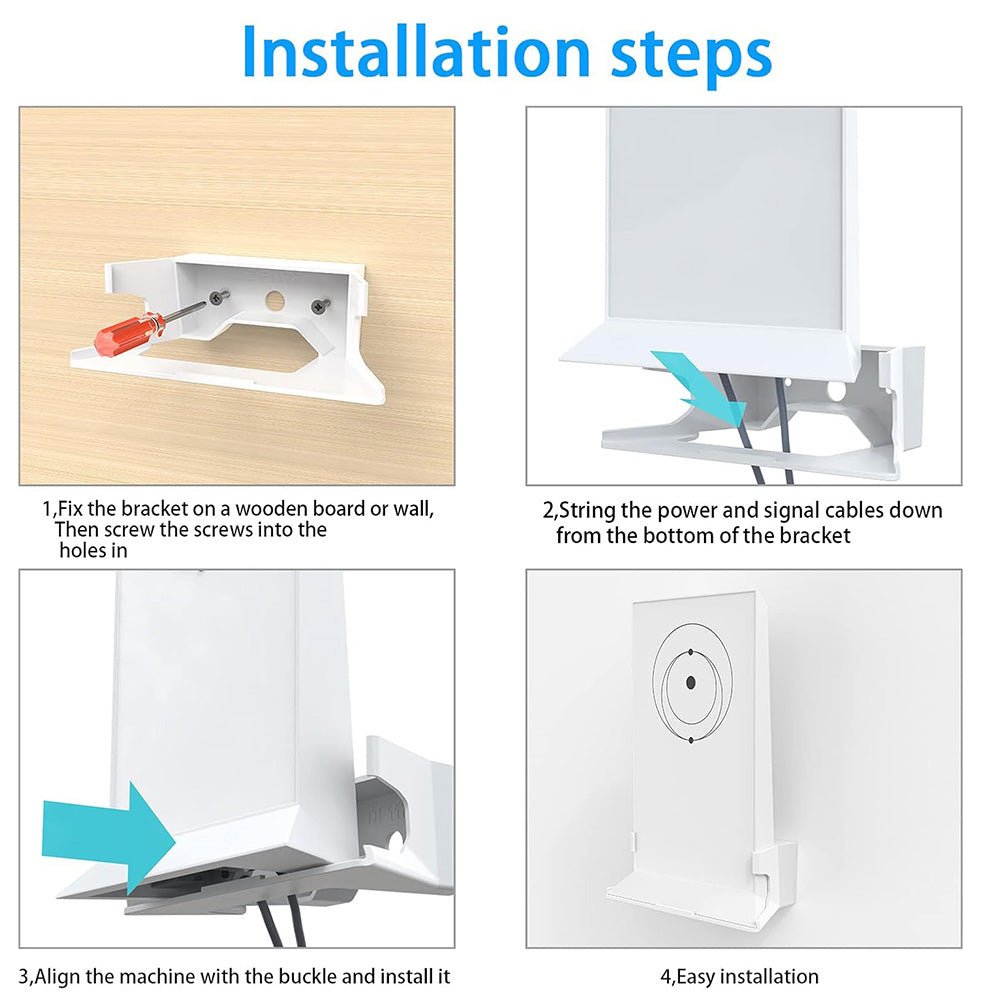 Installation steps

1,Fix the bracket on a wooden board or wall, Then screw the screws into the holes in

2,String the power and signal cables down from the bottom of the bracket

3,Align the machine with the buckle and install it

4,Easy installation