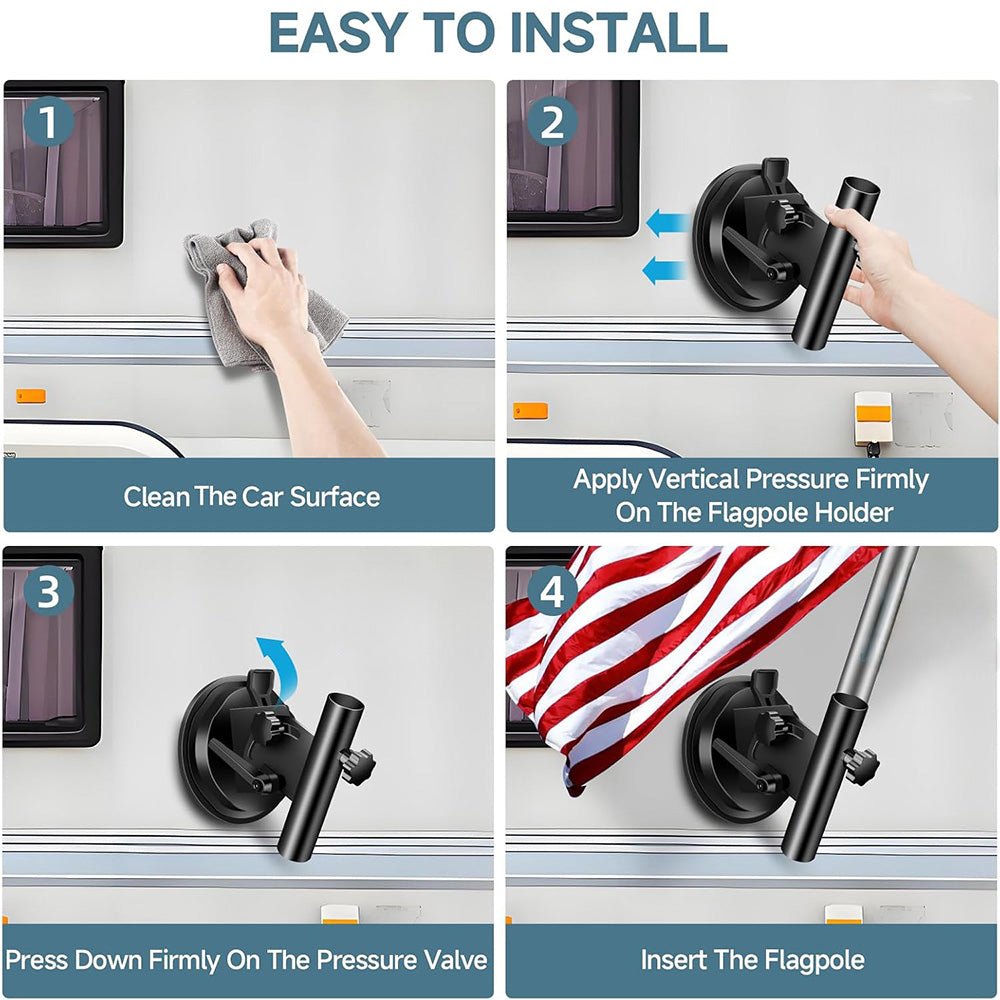 EASY TO INSTALL

1

Clean The Car Surface

2

Apply Vertical Pressure Firmly On The Flagpole Holder

3

Press Down Firmly On The Pressure Valve

4

Insert The Flagpole