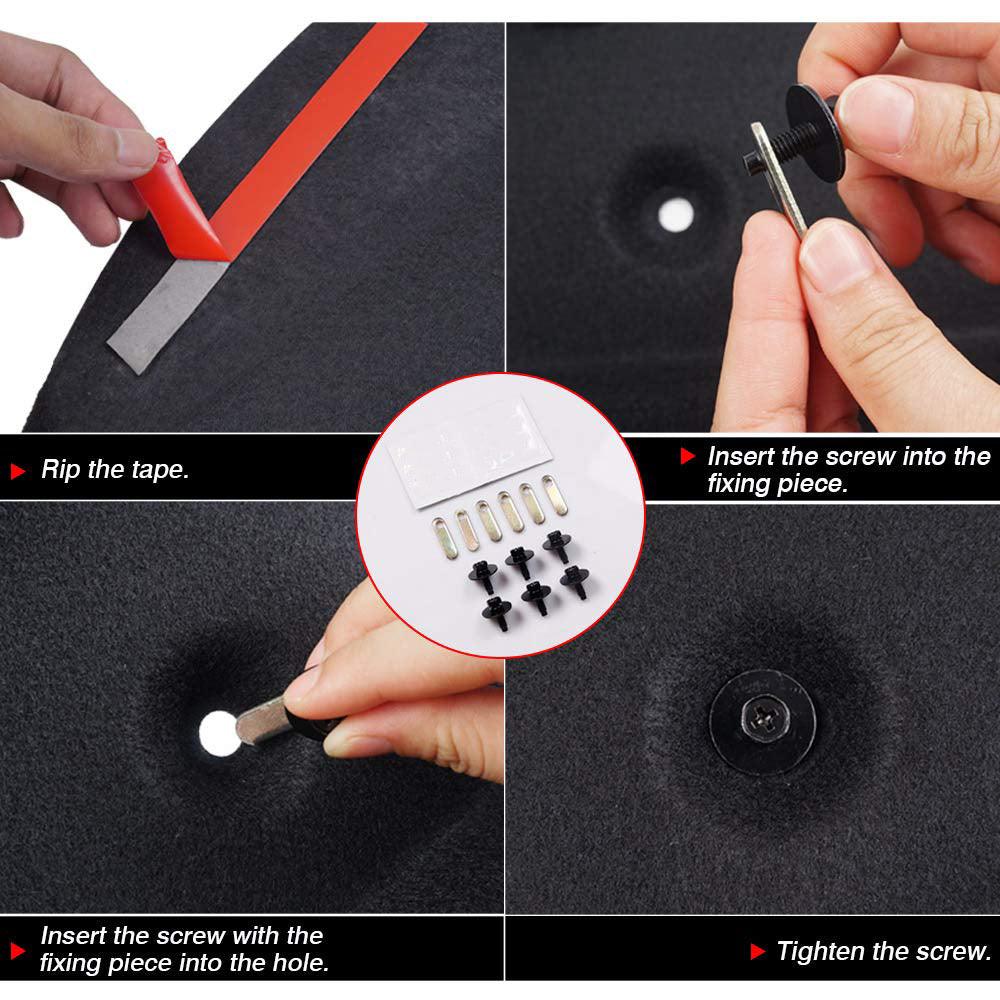 Rip the tape.

Insert the screw into the fixing piece.

Insert the screw with the fixing piece into the hole.

Tighten the screw.