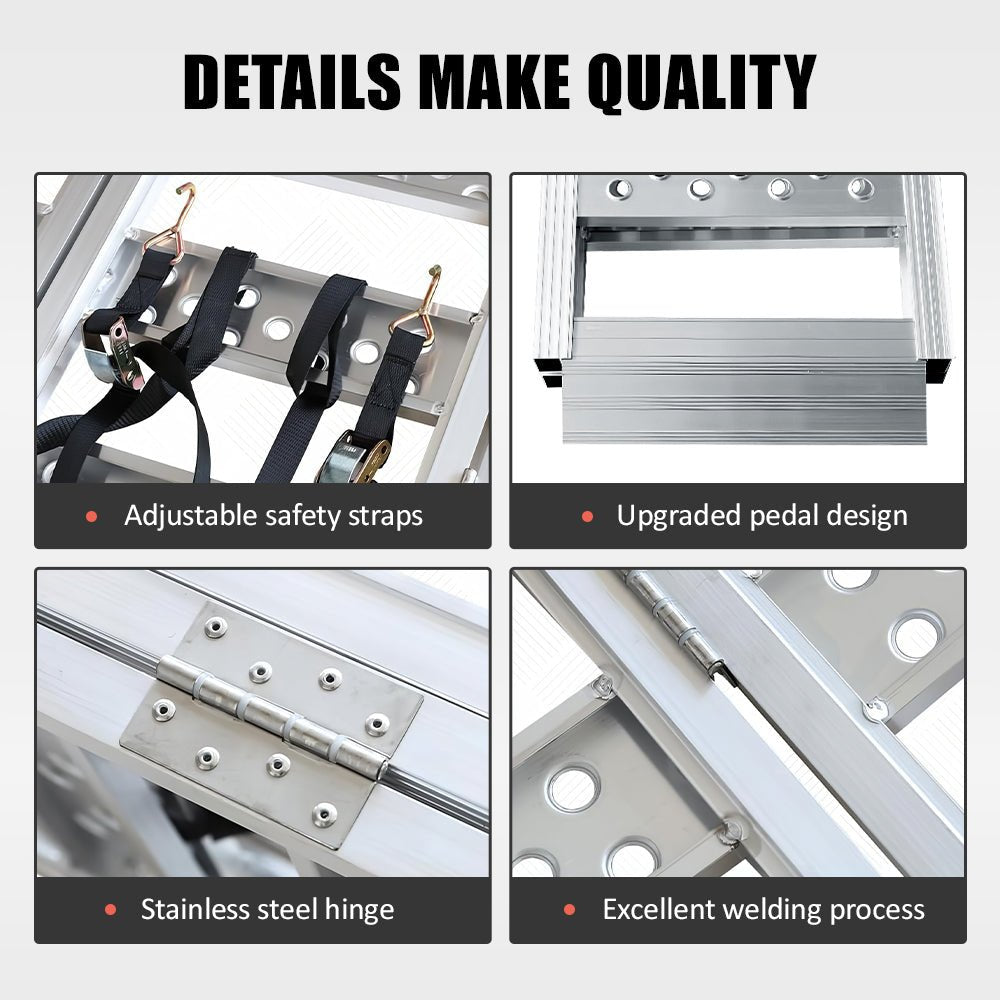 DETAILS MAKE QUALITY

• Adjustable safety straps

• Upgraded pedal design

• Stainless steel hinge

• Excellent welding process