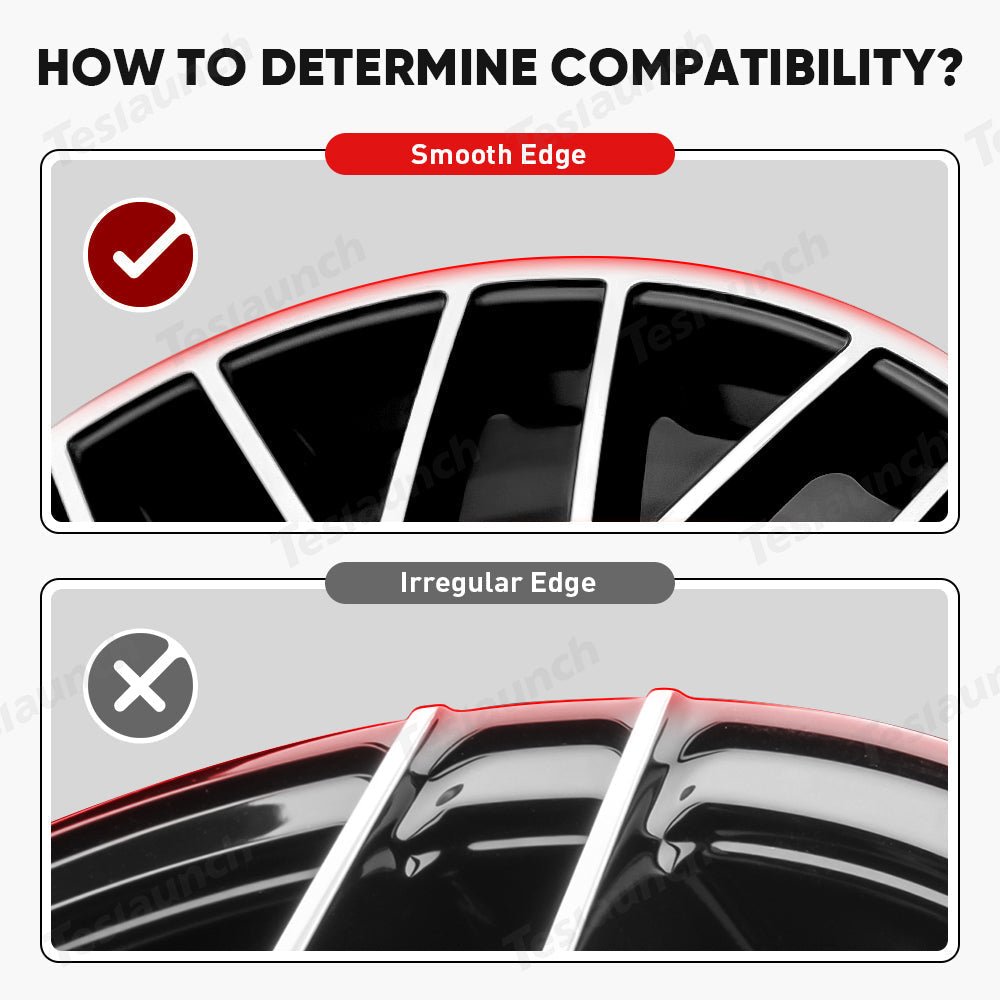 HOW TO DETERMINE COMPATIBILITY?

Smooth Edge

Irregular Edge

Teslaunch