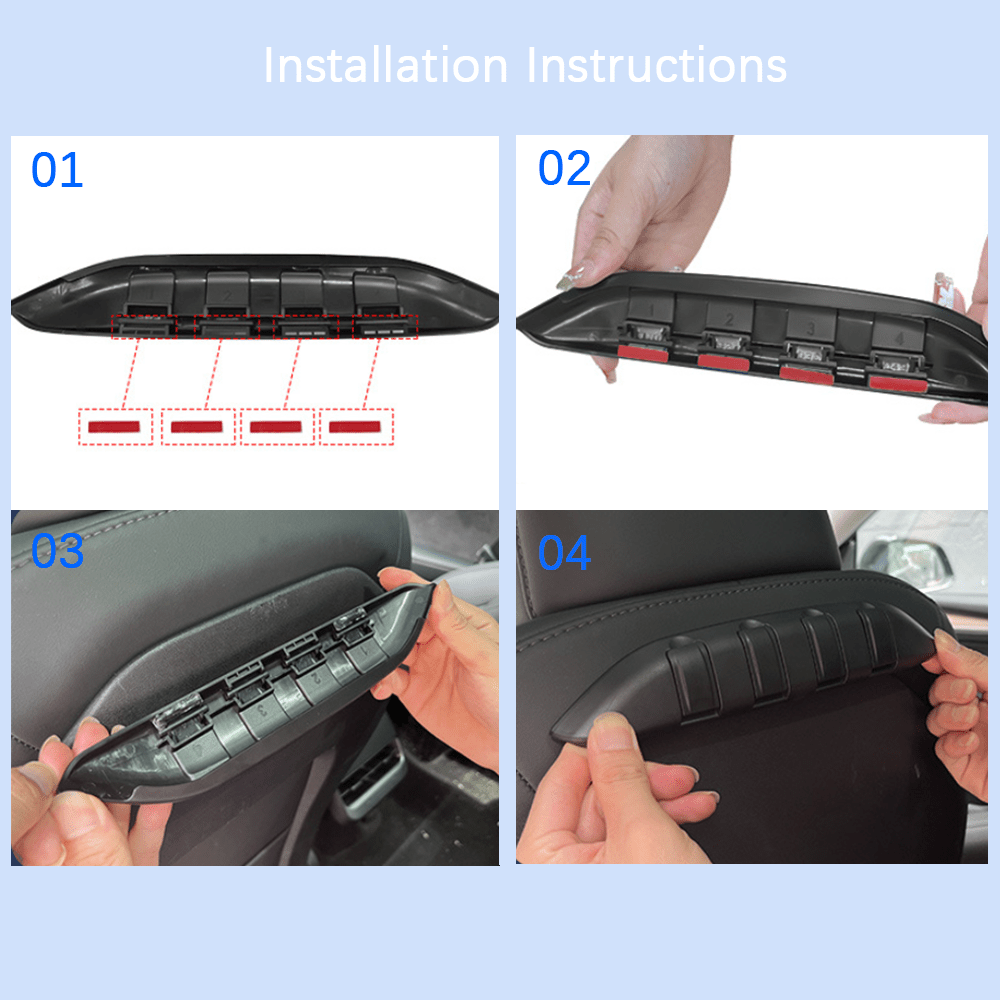 Installation Instructions

01

02

1 2 3 4

03

04