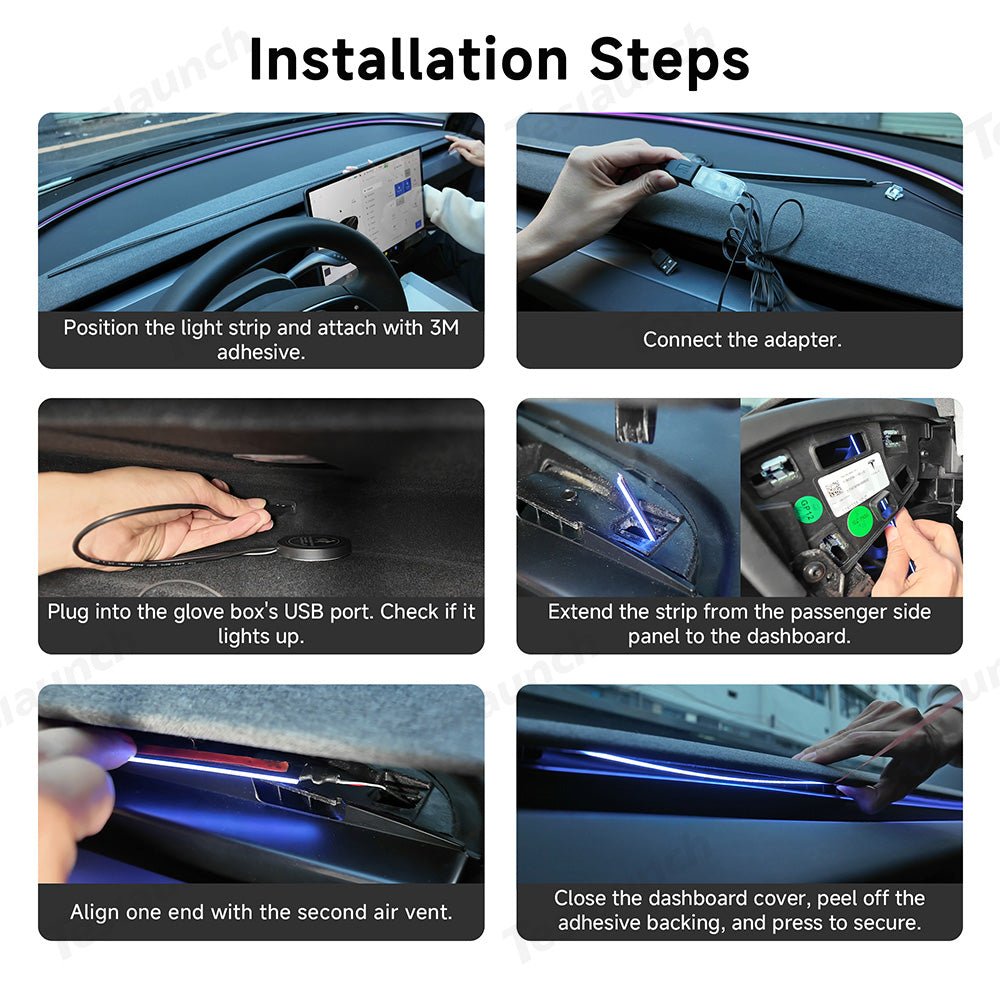 Installation Steps

Position the light strip and attach with 3M adhesive.

Connect the adapter.

Plug into the glove box's USB port. Check if it lights up.

Extend the strip from the passenger side panel to the dashboard.

Align one end with the second air vent.

Close the dashboard cover, peel off the adhesive backing, and press to secure.