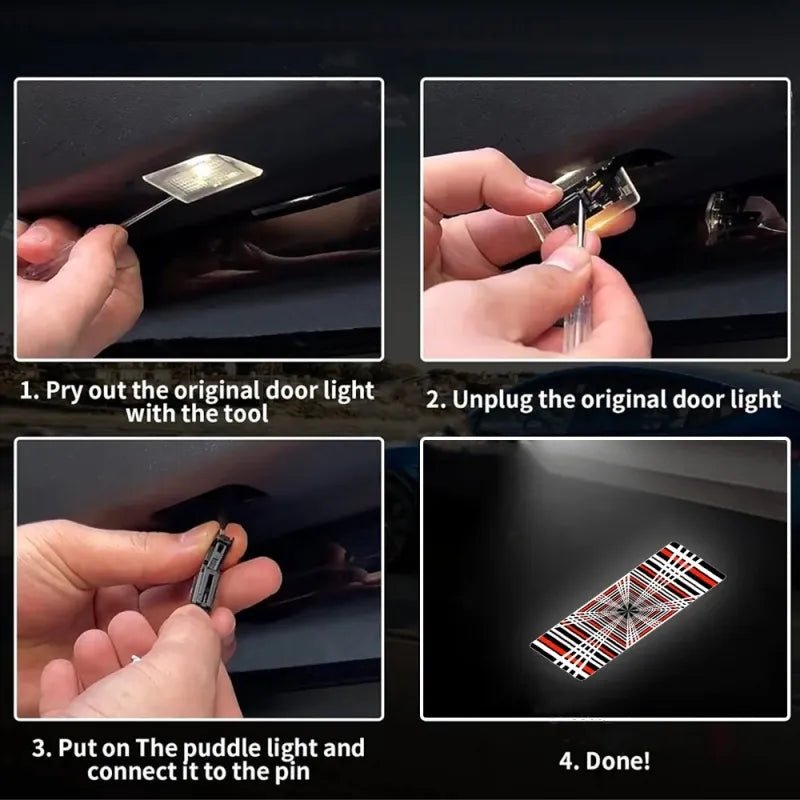 1. Pry out the original door light with the tool

2. Unplug the original door light

3. Put on The puddle light and connect it to the pin

4. Done!