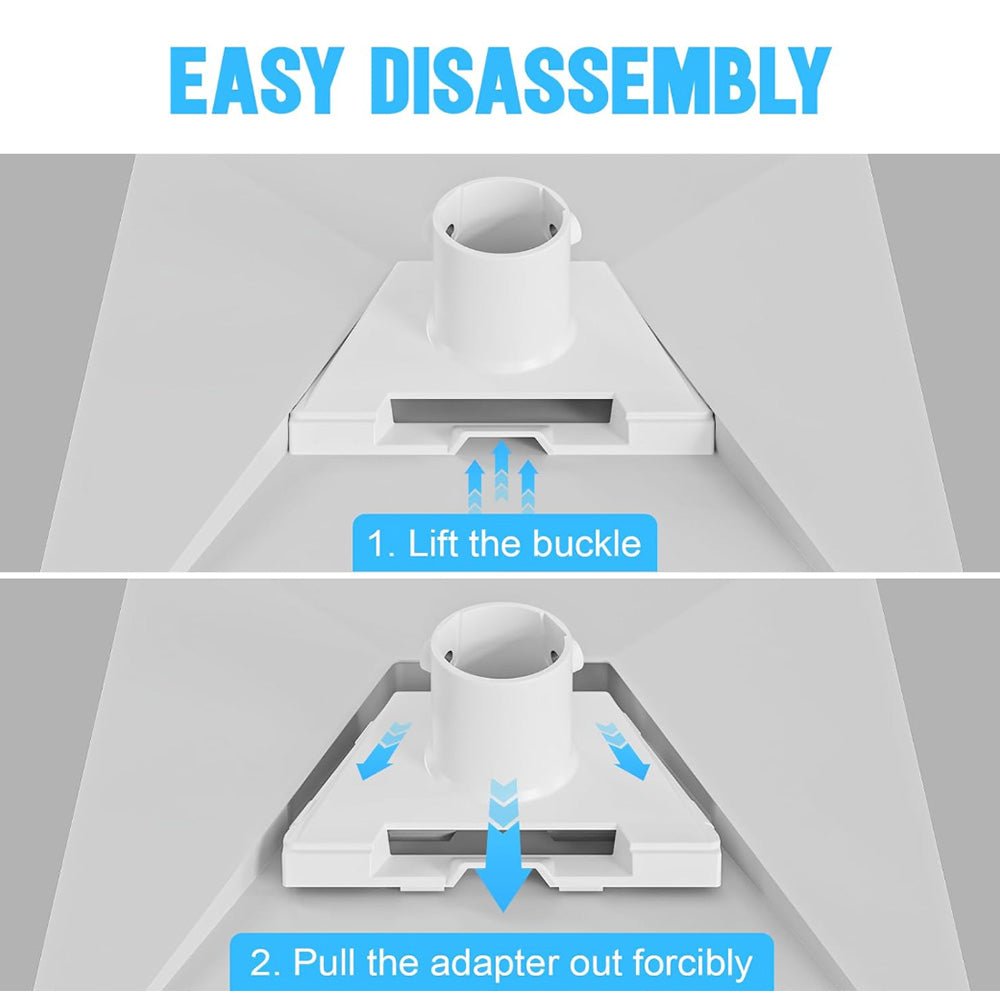 EASY DISASSEMBLY

1. Lift the buckle

2. Pull the adapter out forcibly