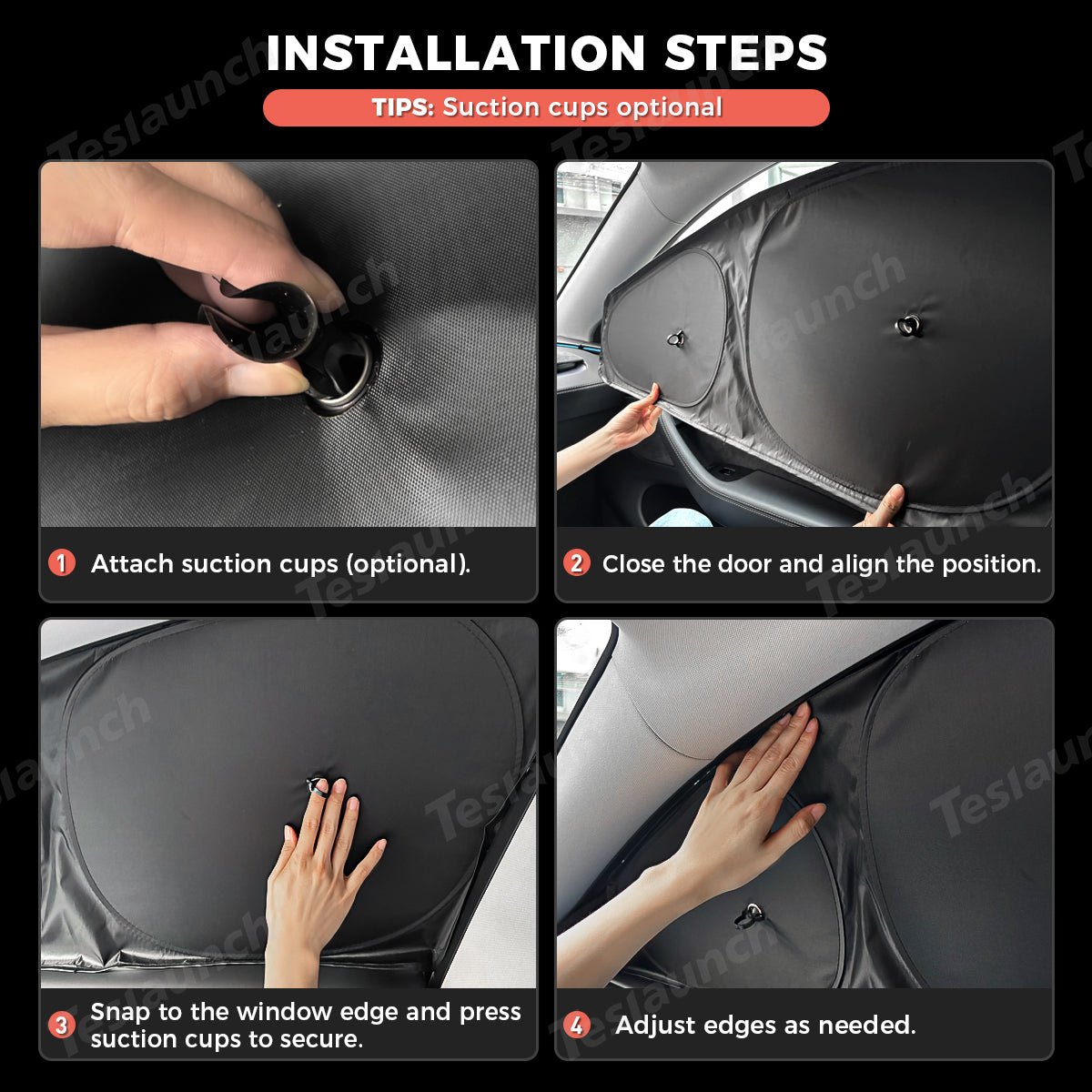 INSTALLATION STEPS

TIPS: Suction cups optional

1 Attach suction cups (optional).

2 Close the door and align the position.

3 Snap to the window edge and press suction cups to secure.

4 Adjust edges as needed.

Teslaunch