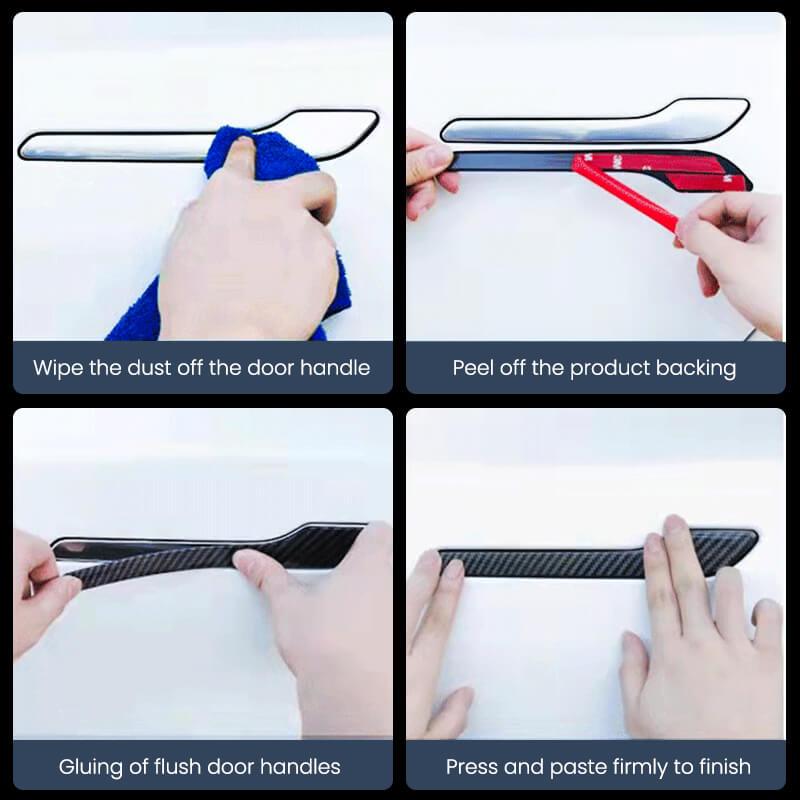 Wipe the dust off the door handle

Peel off the product backing

Gluing of flush door handles

Press and paste firmly to finish