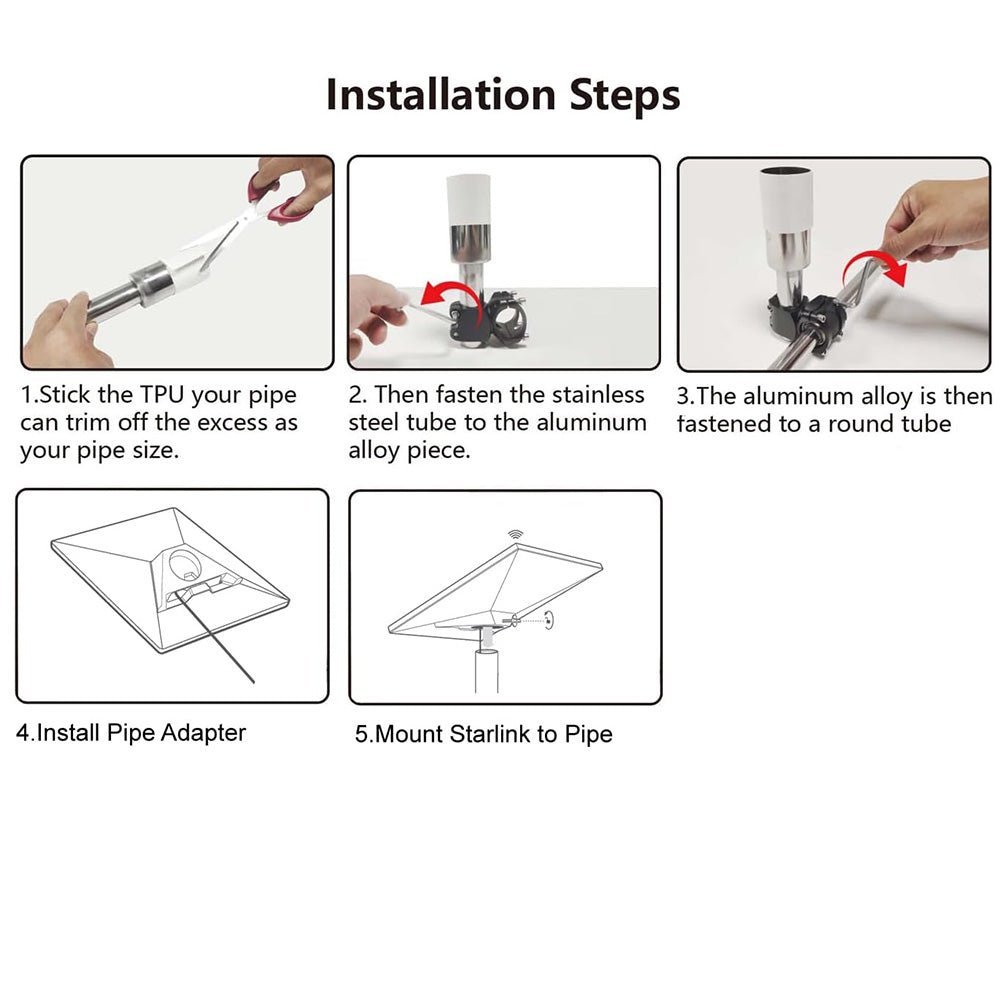 Installation Steps

1.Stick the TPU your pipe can trim off the excess as your pipe size.

2. Then fasten the stainless steel tube to the aluminum alloy piece.

3.The aluminum alloy is then fastened to a round tube

4.Install Pipe Adapter

5.Mount Starlink to Pipe