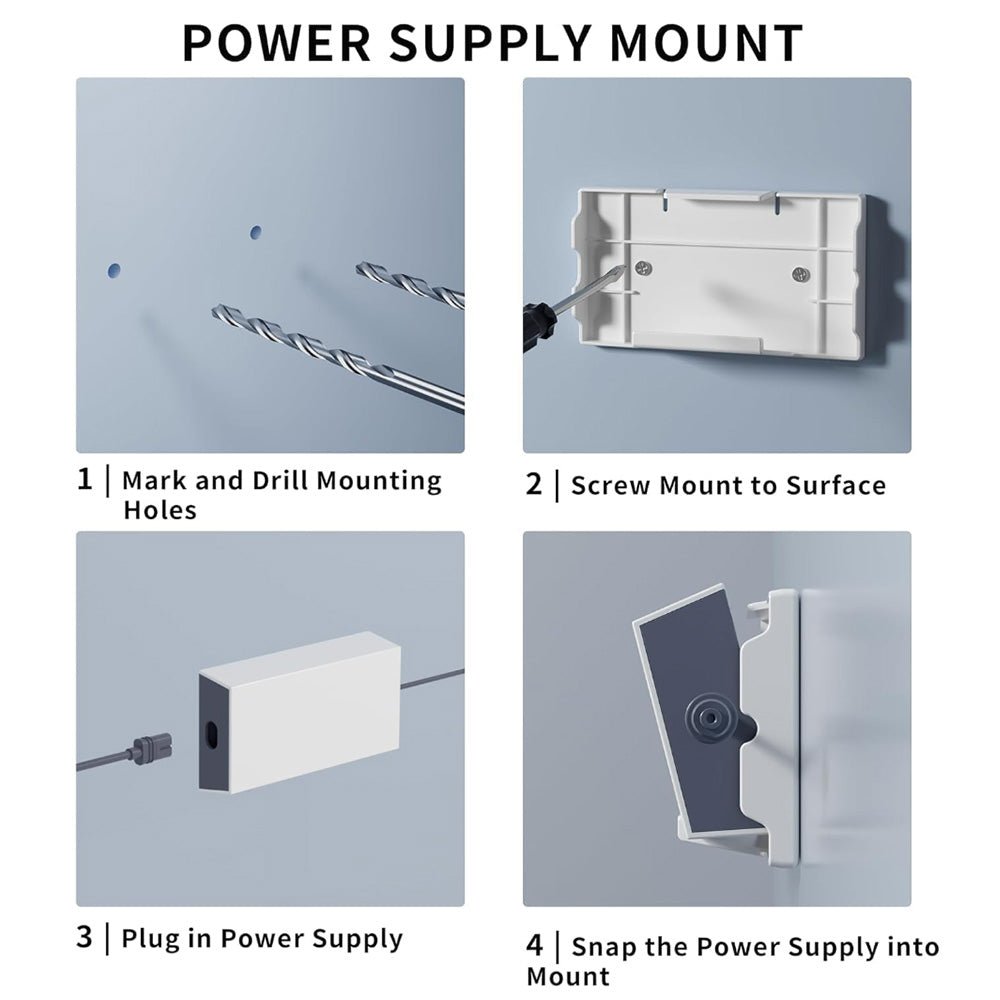 POWER SUPPLY MOUNT

1 | Mark and Drill Mounting Holes

2 | Screw Mount to Surface

3 | Plug in Power Supply

4 | Snap the Power Supply into Mount