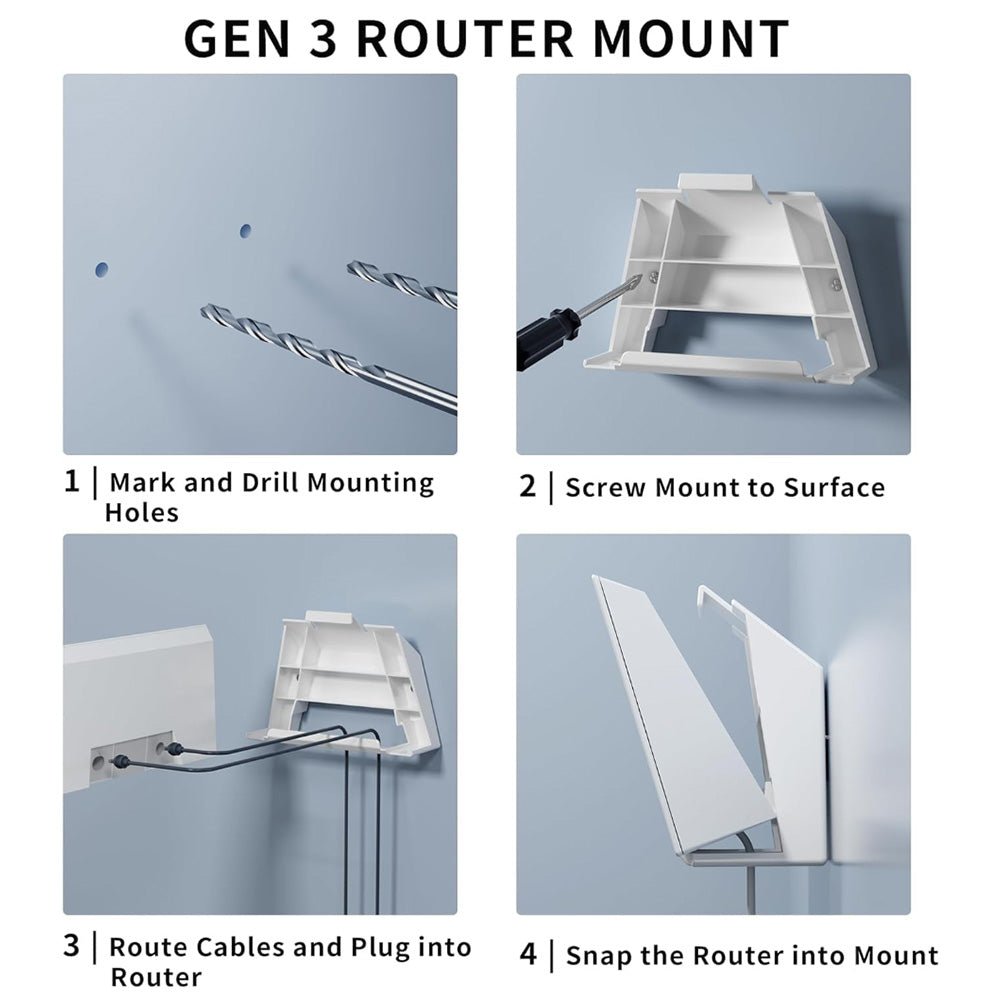 GEN 3 ROUTER MOUNT

1 | Mark and Drill Mounting Holes

2 | Screw Mount to Surface

3 | Route Cables and Plug into Router

4 | Snap the Router into Mount