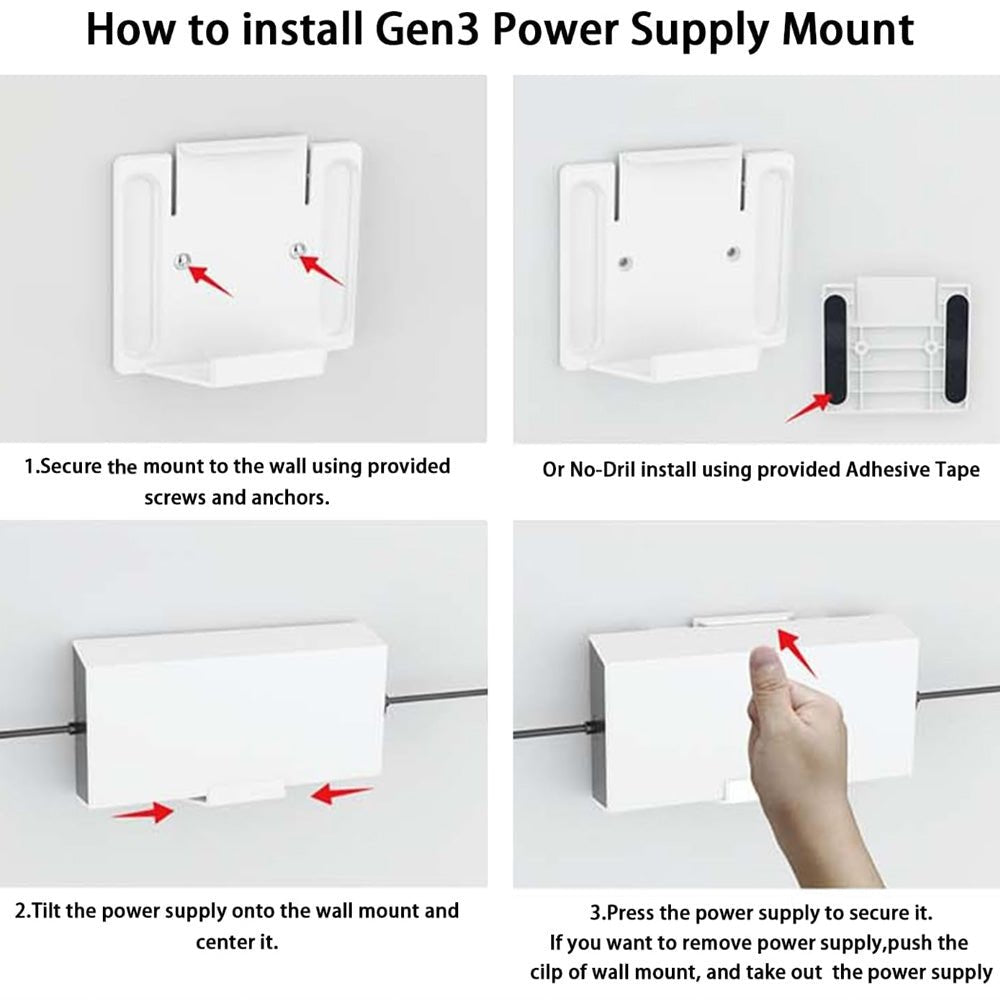 How to install Gen3 Power Supply Mount

1.Secure the mount to the wall using provided screws and anchors.

Or No-Dril install using provided Adhesive Tape

2.Tilt the power supply onto the wall mount and center it.

3.Press the power supply to secure it.
If you want to remove power supply,push the cilp of wall mount, and take out the power supply