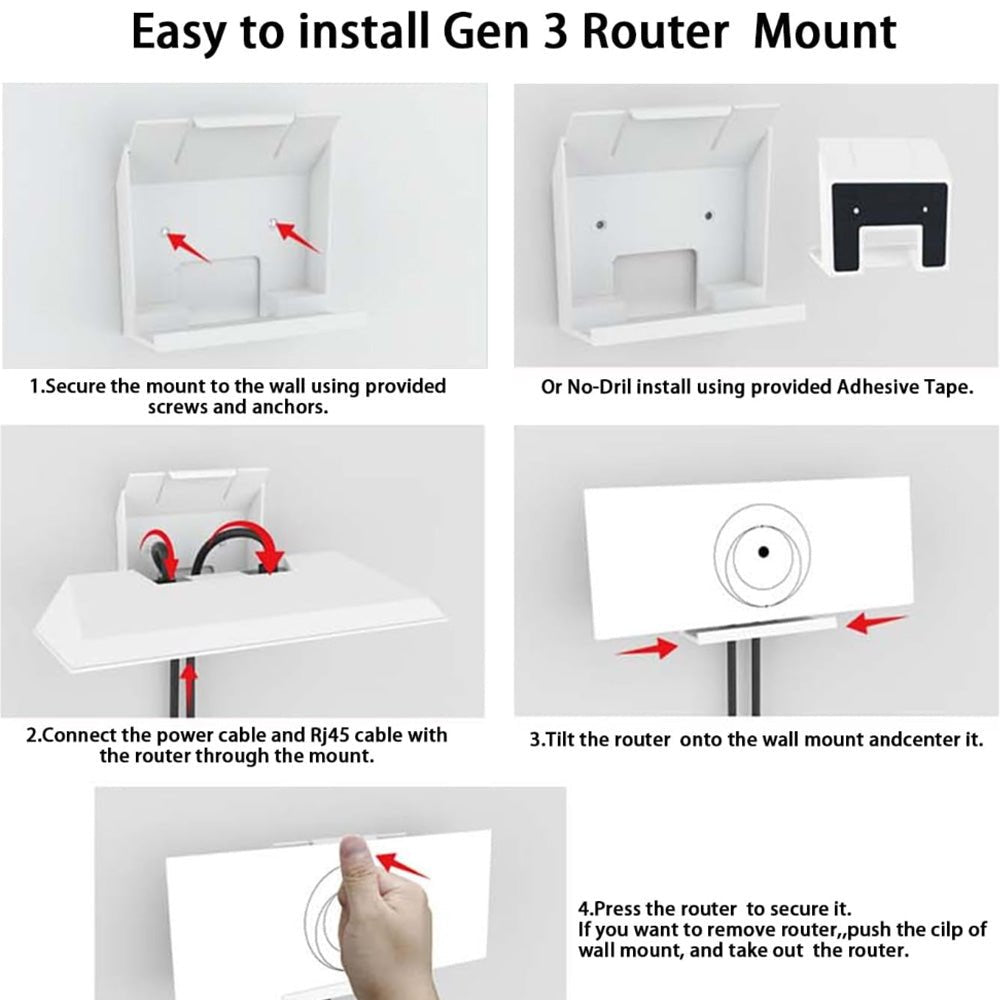 Easy to install Gen 3 Router Mount

1.Secure the mount to the wall using provided screws and anchors.

Or No-Dril install using provided Adhesive Tape.

2.Connect the power cable and Rj45 cable with the router through the mount.

3.Tilt the router onto the wall mount andcenter it.

4.Press the router to secure it.
If you want to remove router,,push the cilp of wall mount, and take out the router.