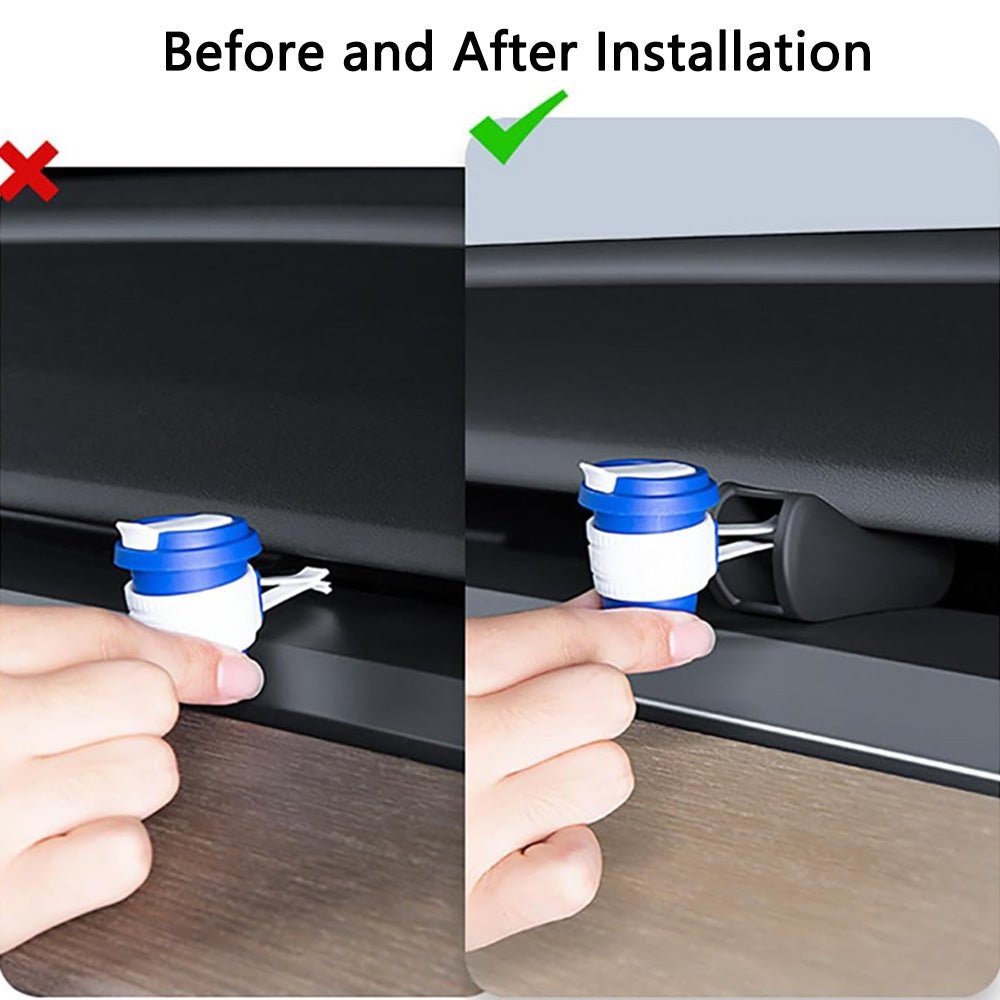 Before and After Installation