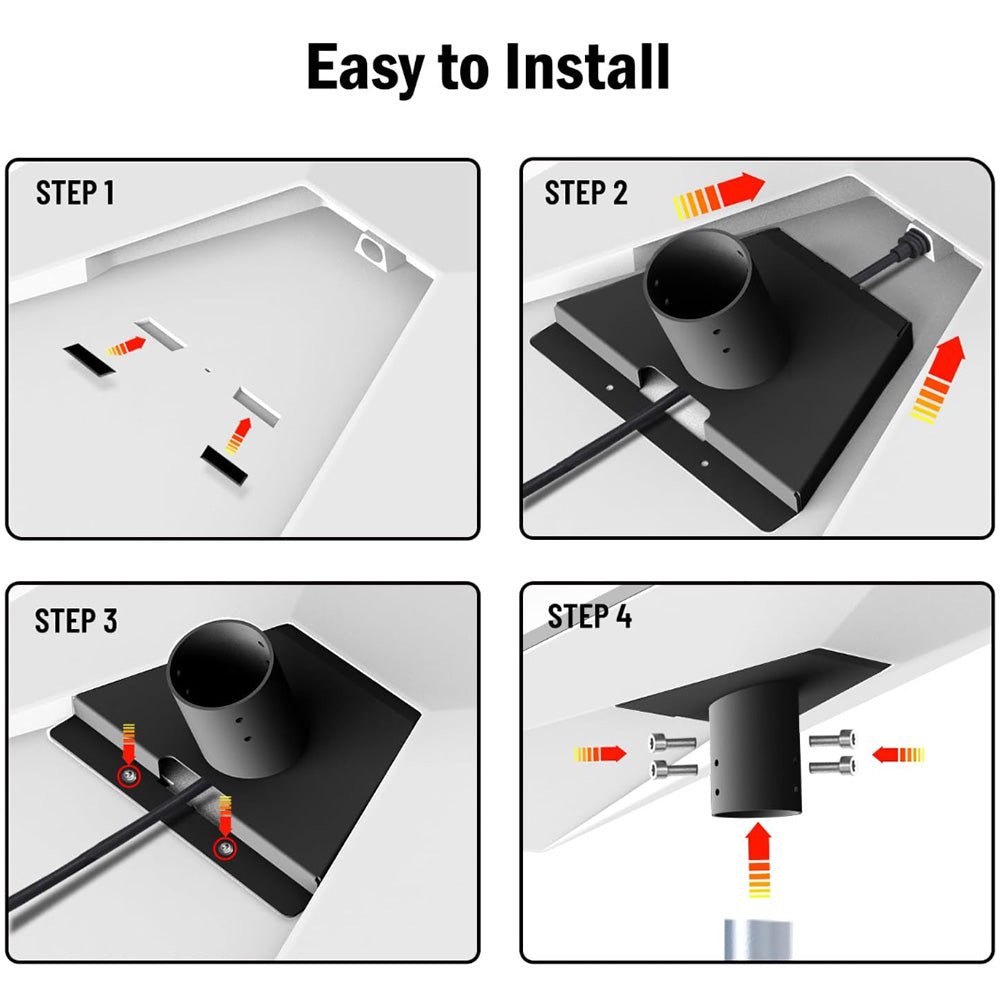 Easy to Install

STEP 1

STEP 2

STEP 3

STEP 4