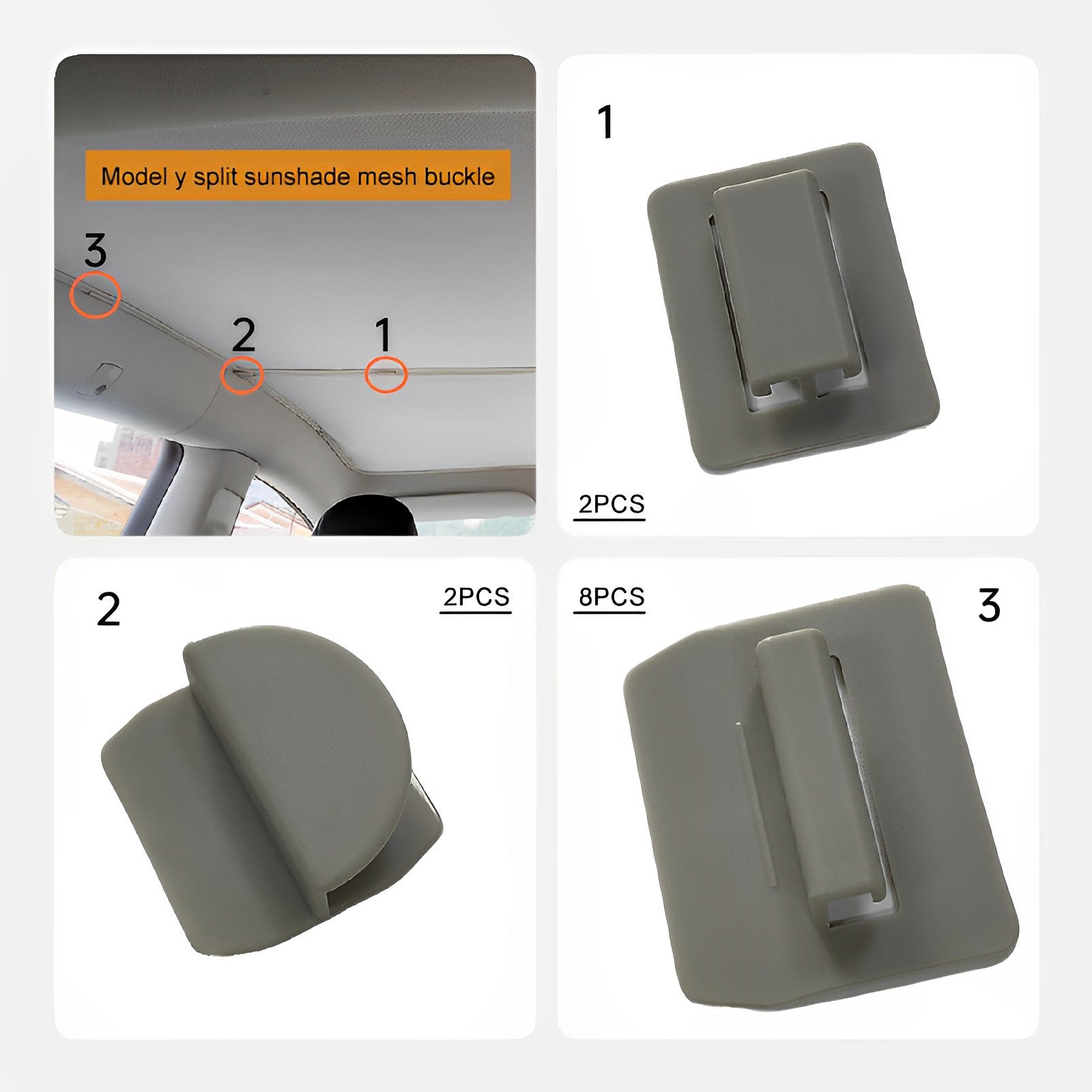 Model y split sunshade mesh buckle

3

2

1

1

2PCS

2

2PCS

8PCS

3