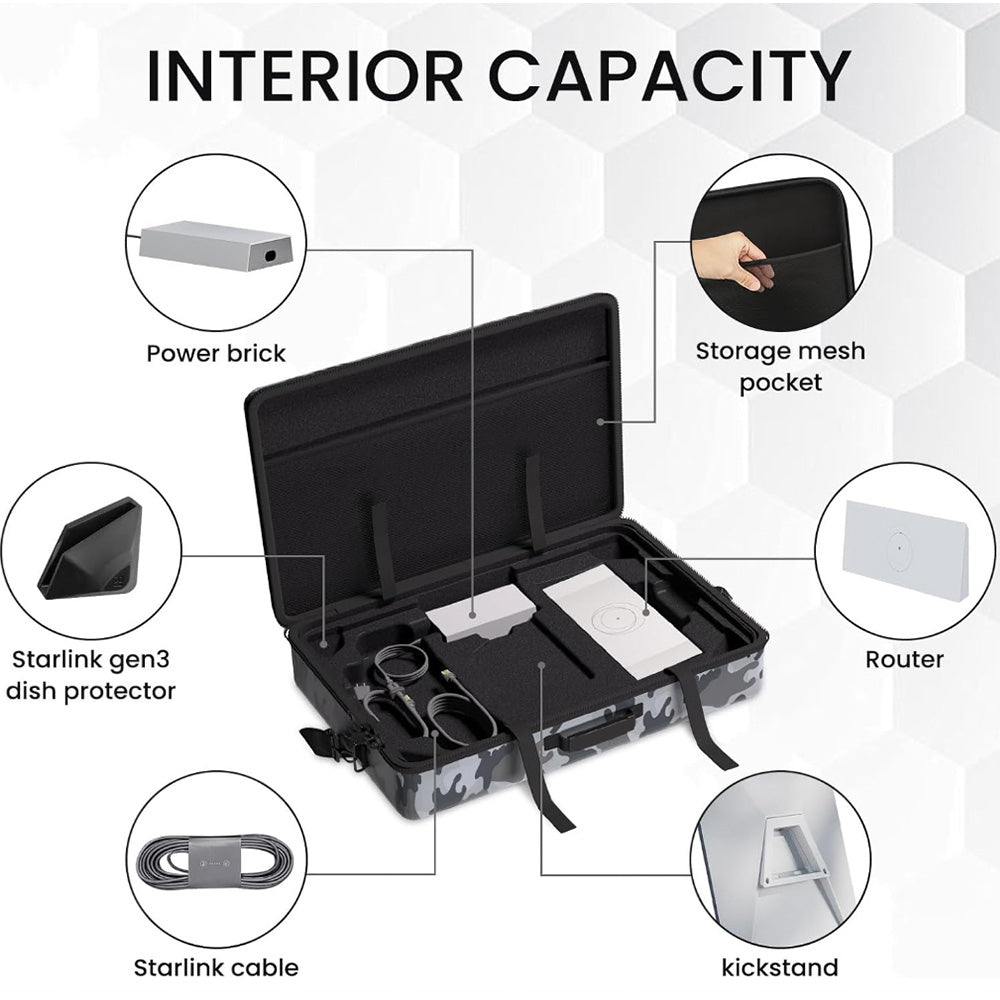 INTERIOR CAPACITY

Power brick

Storage mesh pocket

Starlink gen3 dish protector

Router

Starlink cable

kickstand