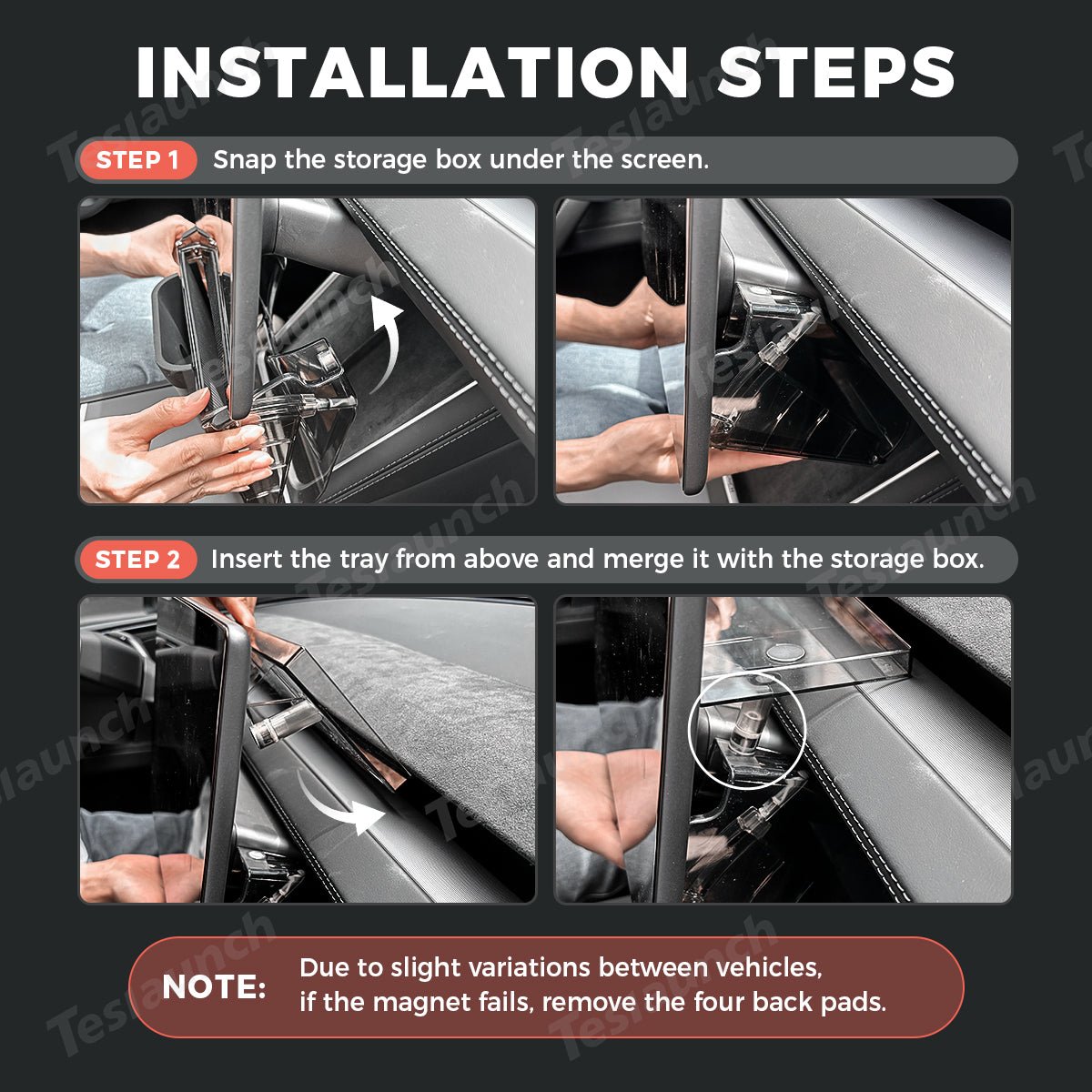 INSTALLATION STEPS

STEP 1 Snap the storage box under the screen.

STEP 2 Insert the tray from above and merge it with the storage box.

NOTE: Due to slight variations between vehicles, if the magnet fails, remove the four back pads.

Teslaunch