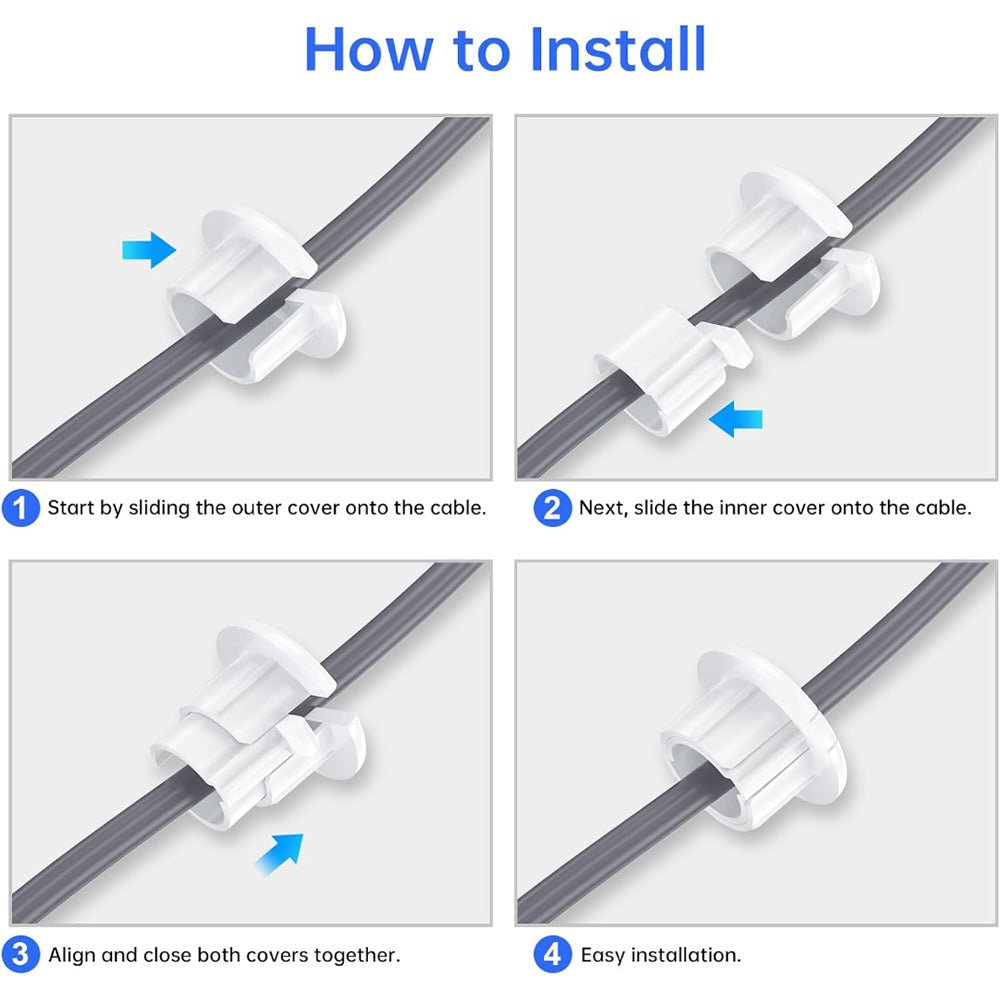 How to Install

1 Start by sliding the outer cover onto the cable.

2 Next, slide the inner cover onto the cable.

3 Align and close both covers together.

4 Easy installation.