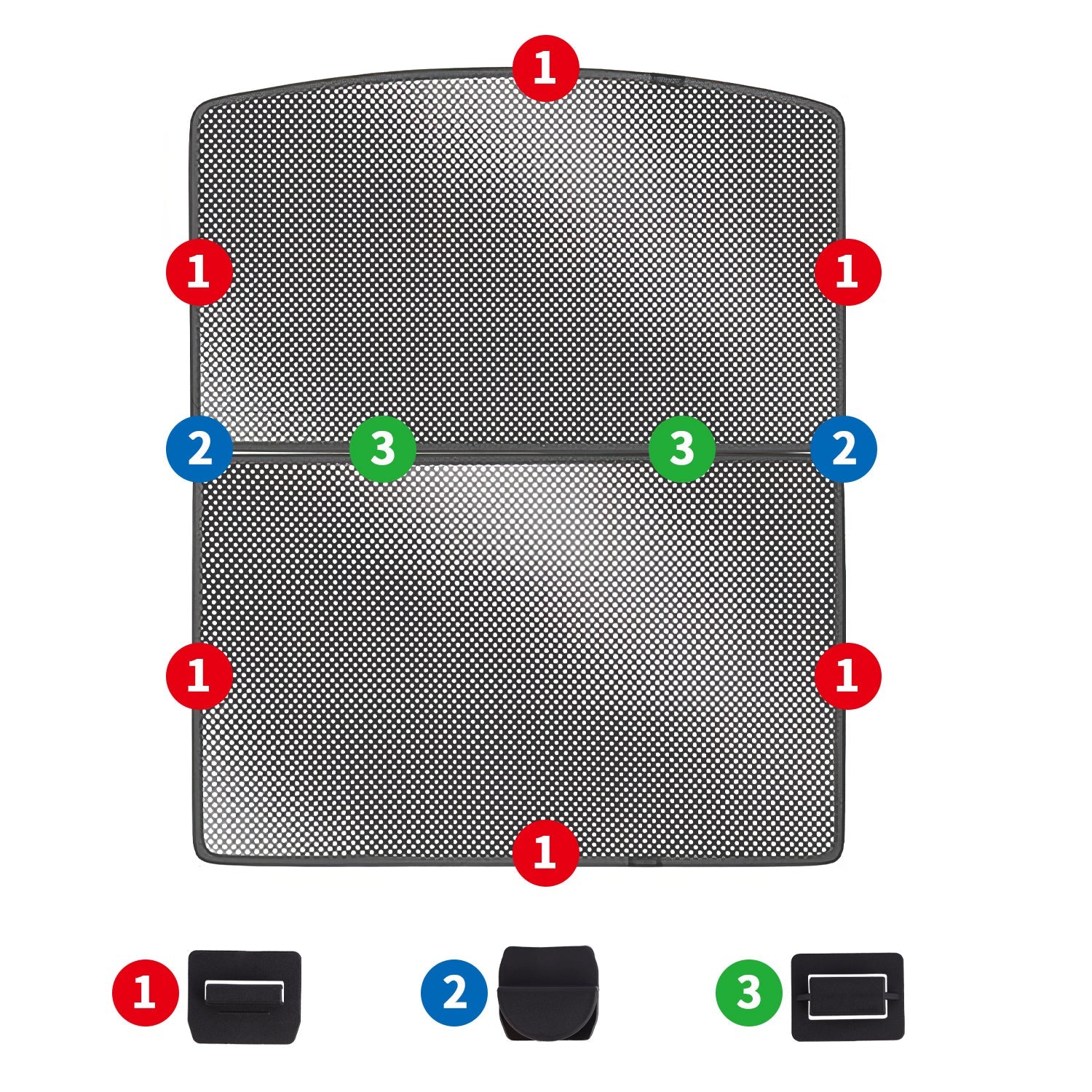 1

1 1

2 3 3 2

1 1

1

1 2 3